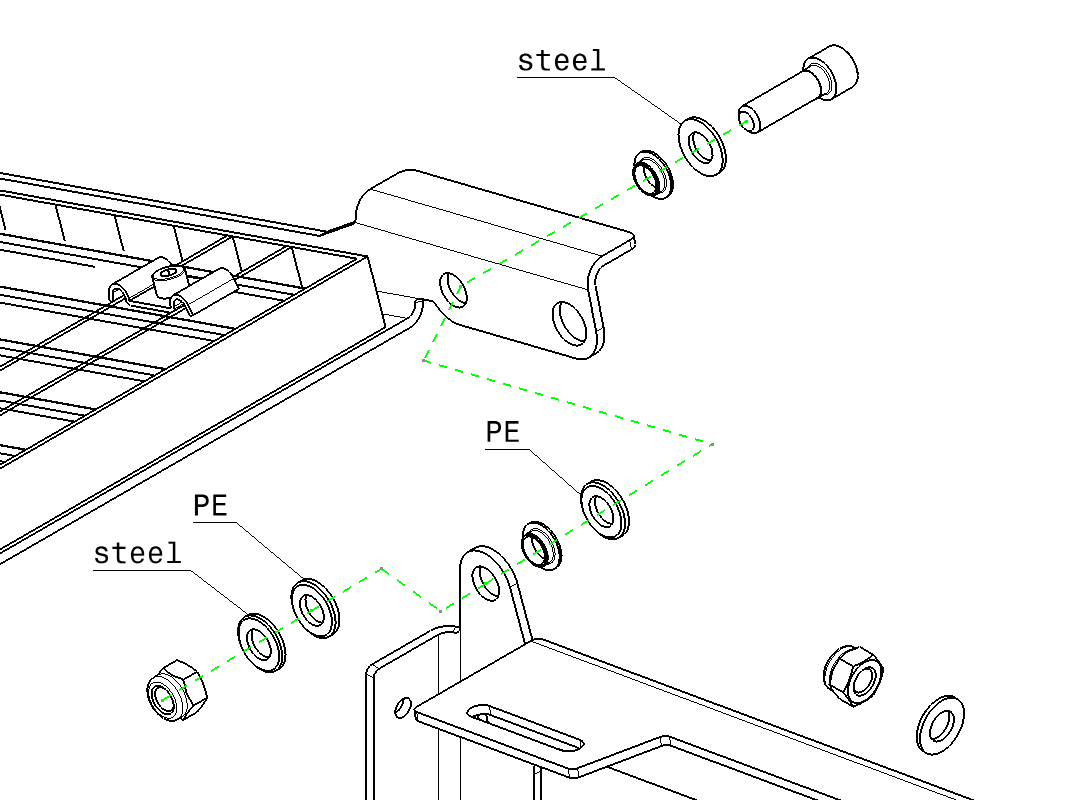 steel

PE

PE

steel